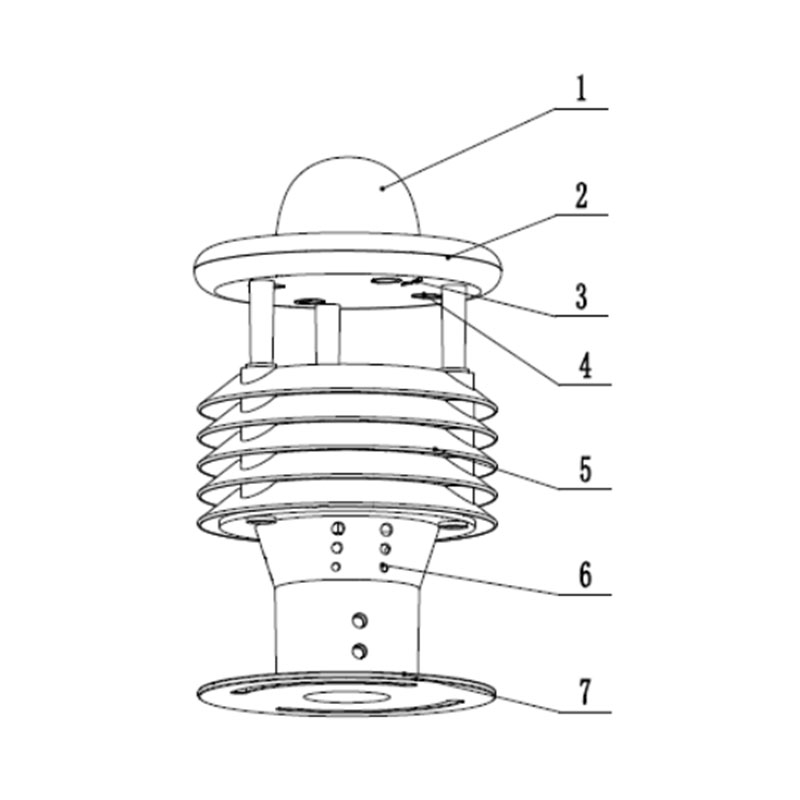 1
2
3
4
5
6
7